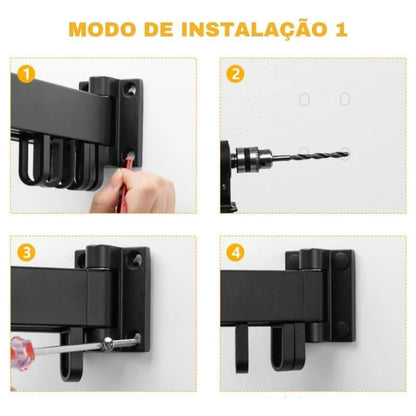 MODO DE INSTALAÇÃO 1

1

2

3

4