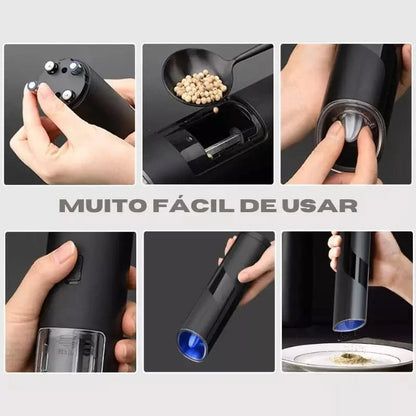 MUITO FÁCIL DE USAR